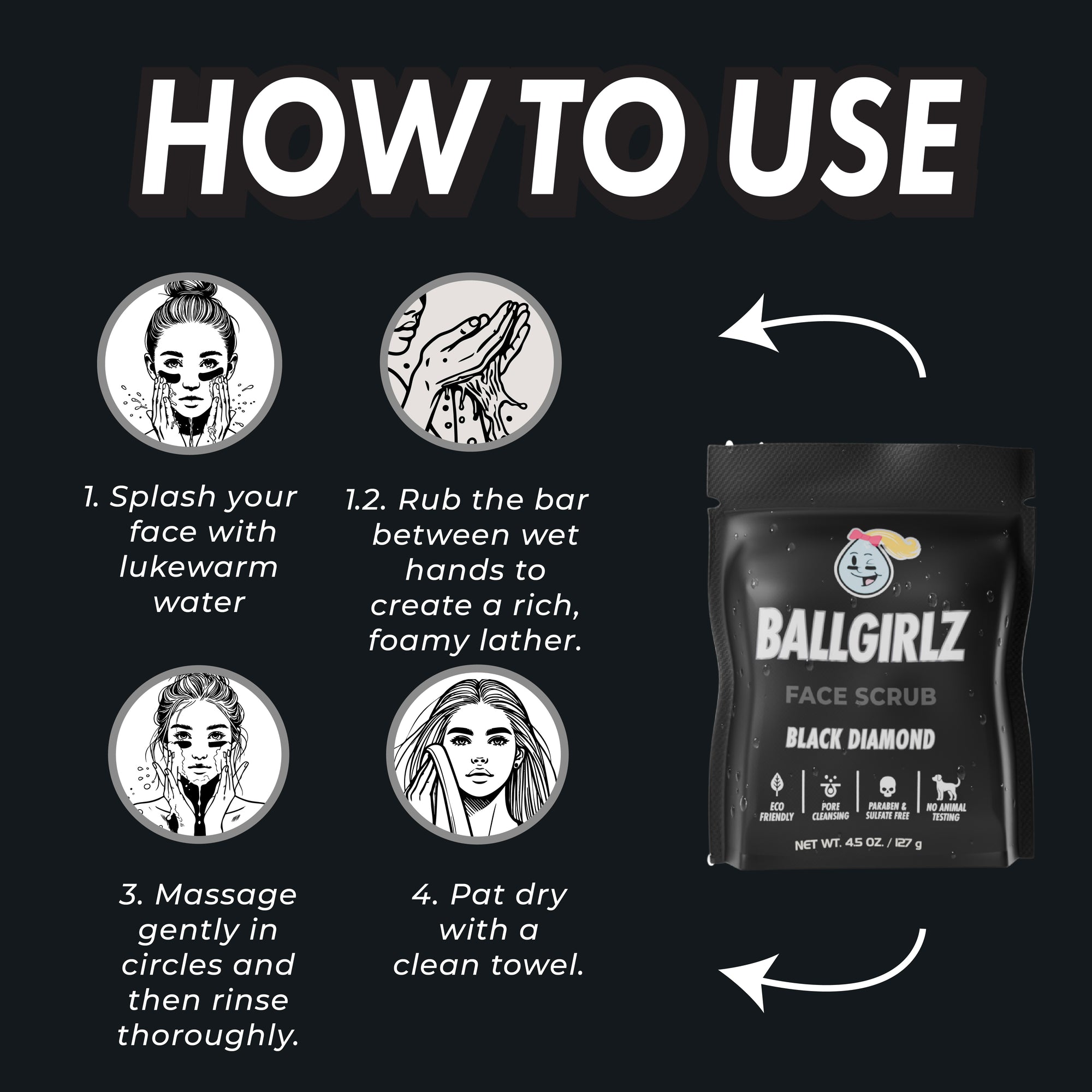 HOW TO USE

1. Splash your face with lukewarm water

1.2. Rub the bar between wet hands to create a rich, foamy lather.

3. Massage gently in circles and then rinse thoroughly.

4. Pat dry with a clean towel.

BALLGIRLZ

FACE SCRUB

BLACK DIAMOND

ECO FRIENDLY

PORE CLEANSING

PARABEN & SULFATE FREE

NO ANIMAL TESTING

NET WT. 4.5 OZ. / 127 g